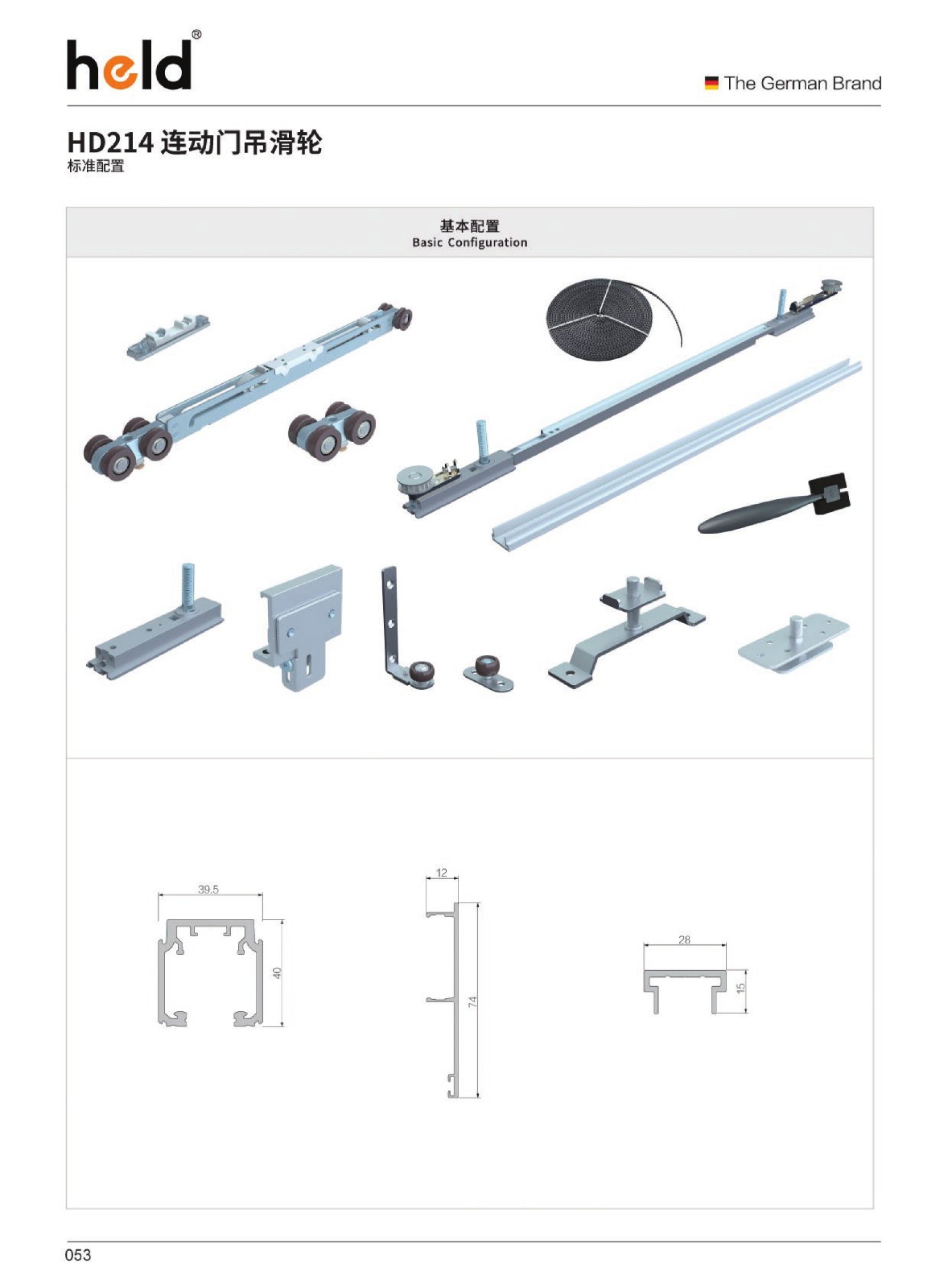 held®

The German Brand

HD214 连动门吊滑轮
标准配置

基本配置
Basic Configuration

39.5

40

12

74

28

15

053